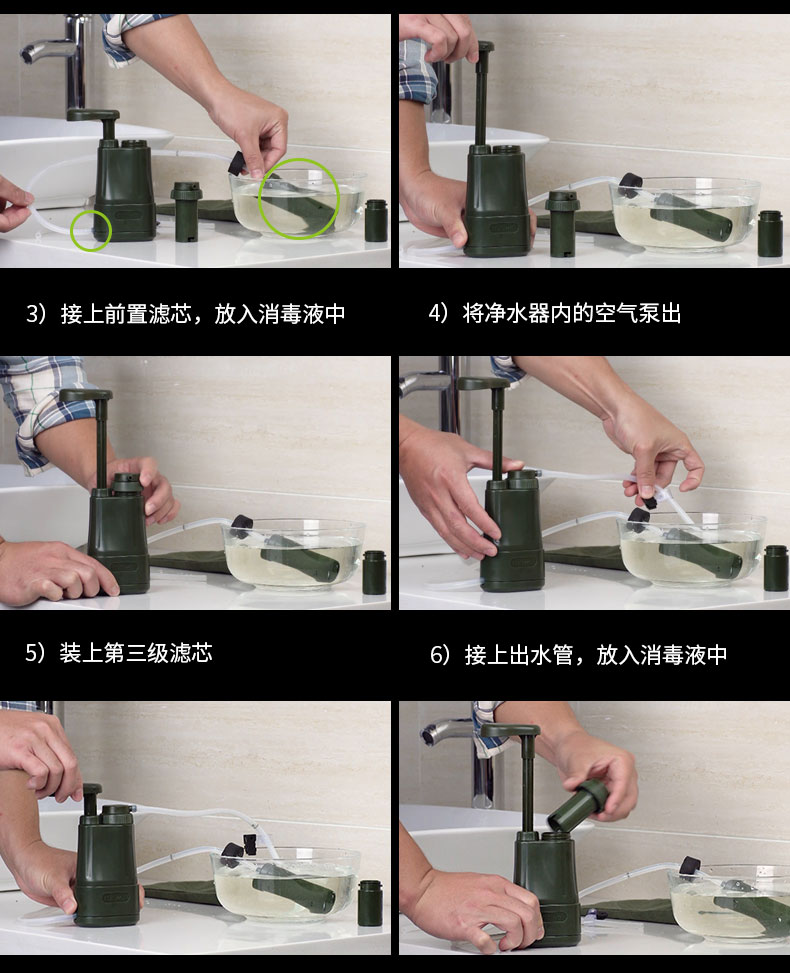 3）接上前置滤芯，放入消毒液中

4）将净水器内的空气泵出

5）装上第三级滤芯

6）接上出水管，放入消毒液中